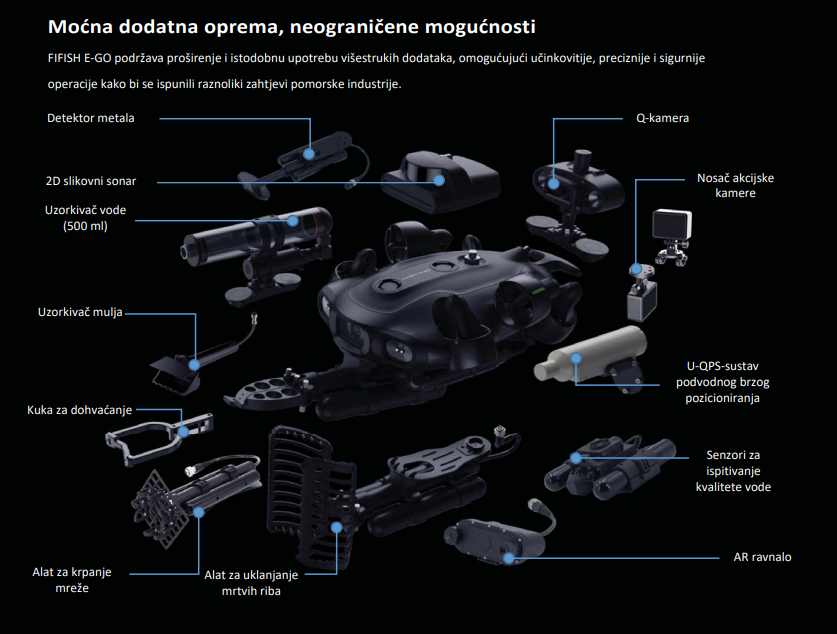 Moćna dodatna oprema, neograničene mogućnosti

FIFISH E-GO podržava proširenje i istodobnu upotrebu višestrukih dodataka, omogućujući učinkovitije, preciznije i sigurnije operacije kako bi se ispunili raznoliki zahtjevi pomorske industrije.

Detektor metala

2D slikovni sonar

Uzorkivač vode (500 ml)

Uzorkivač mulja

Kuka za dohvaćanje

Alat za krpanje mreže

Alat za uklanjanje mrtvih riba

Q-kamera

Nosač akcijske kamere

U-QPS-sustav podvodnog brzog pozicioniranja

Senzori za ispitivanje kvalitete vode

AR ravnalo